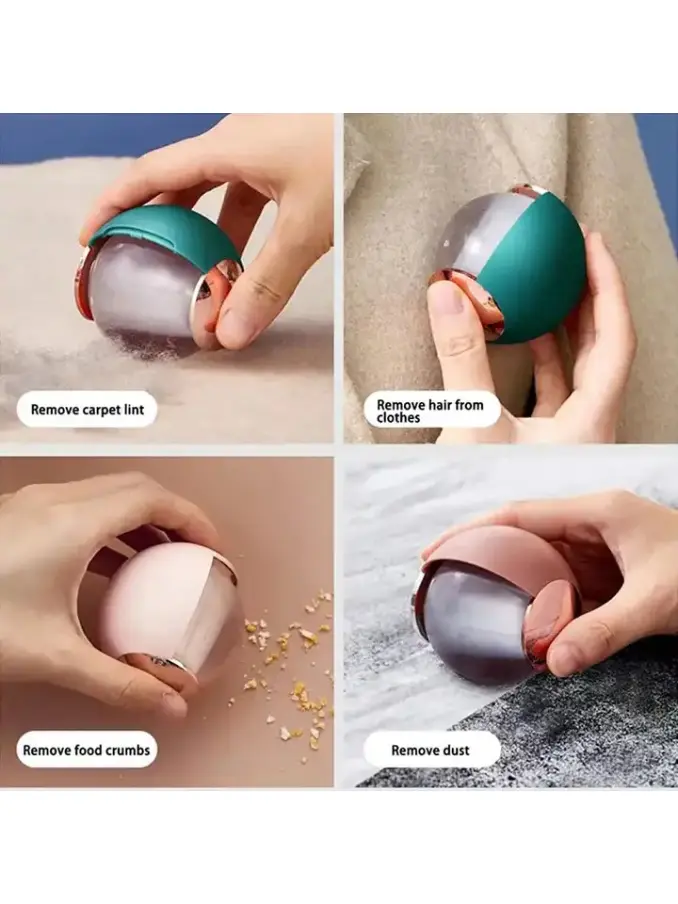 Remove carpet lint

Remove hair from clothes

Remove food crumbs

Remove dust